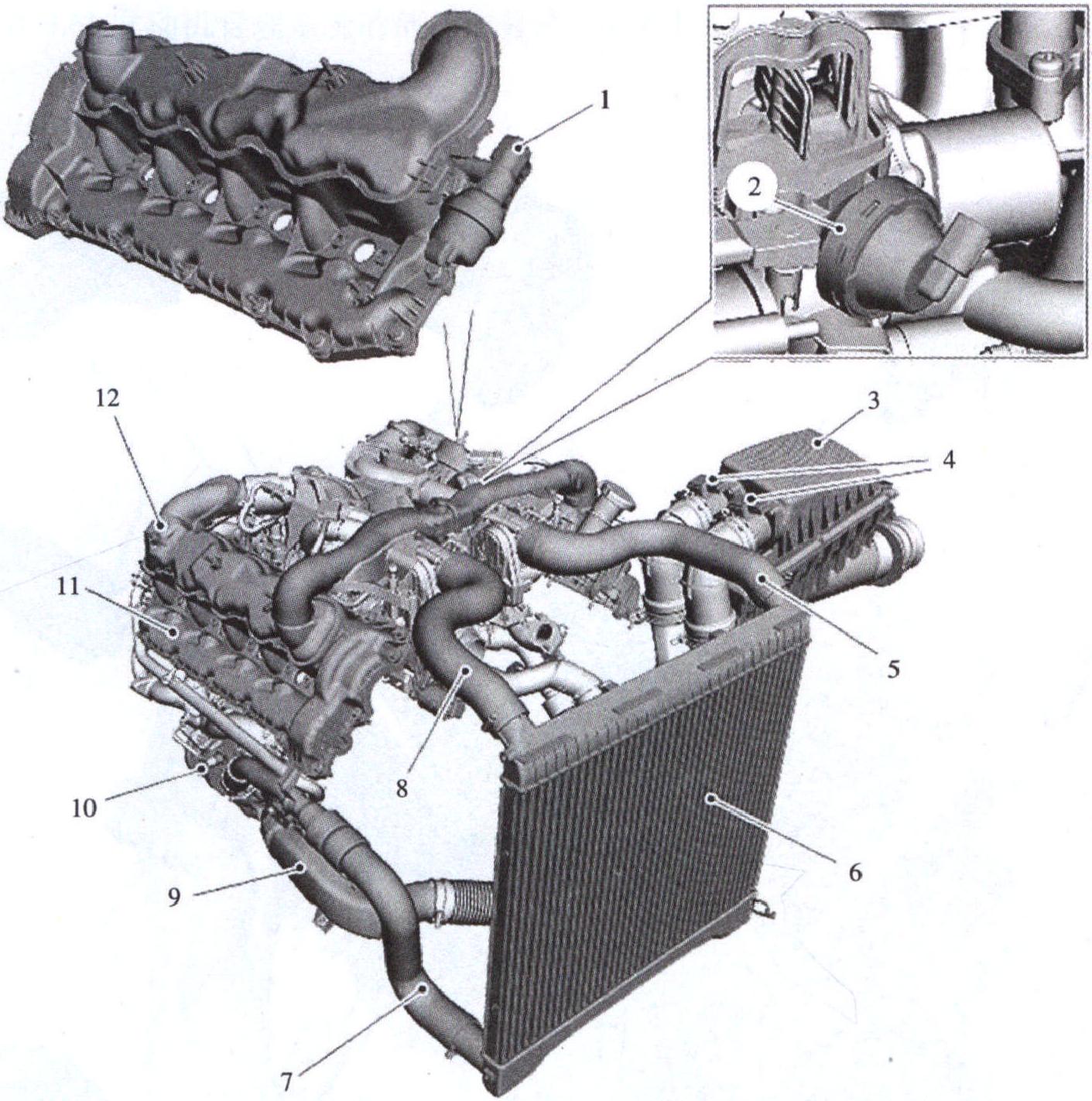 1
2
12
3
4
11
5
8
10
6
9
7